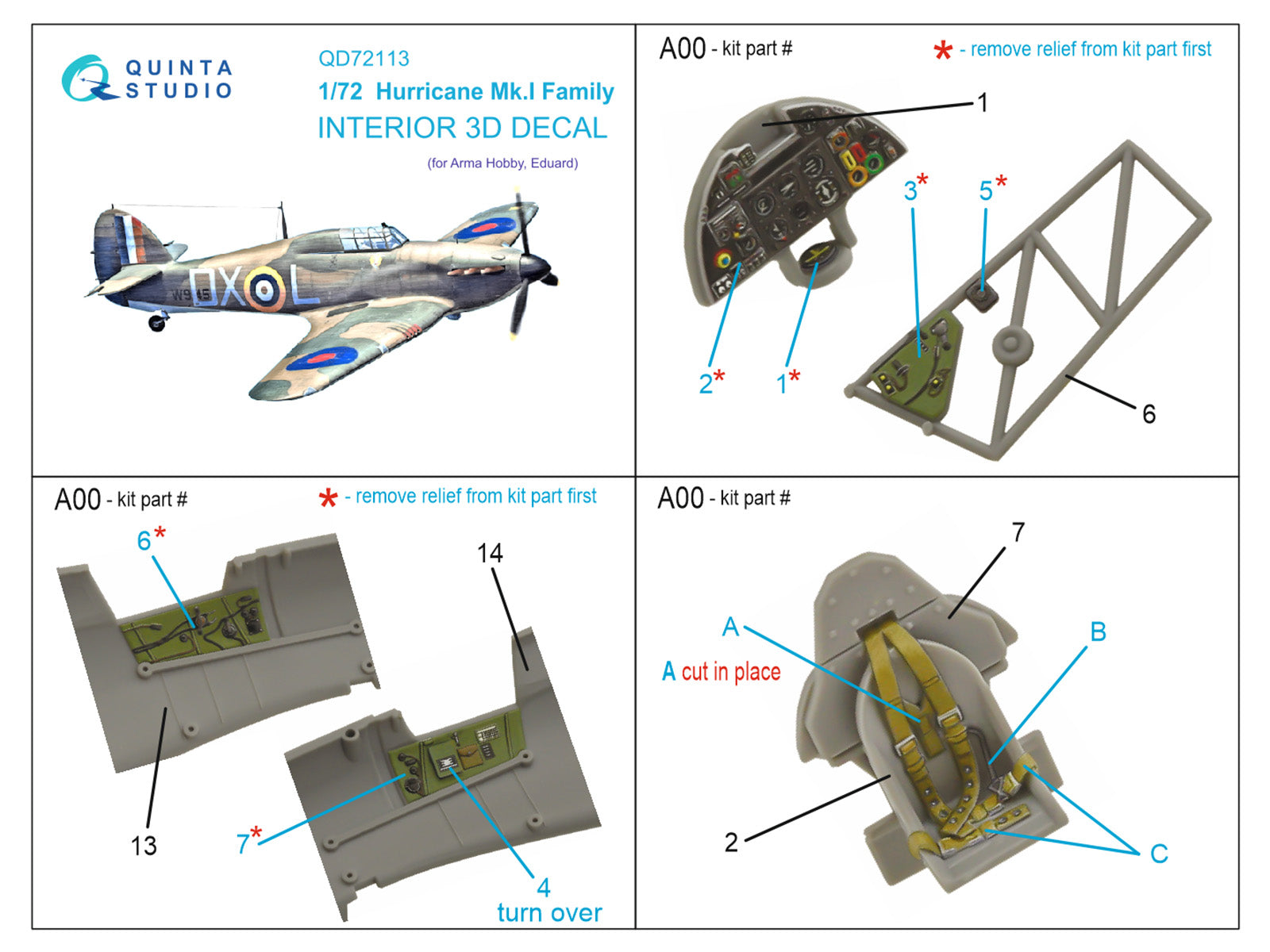 QUINTA STUDIO

QD72113
1/72 Hurricane Mk.I Family
INTERIOR 3D DECAL
(for Arma Hobby, Eduard)

W9145 DX L

A00 - kit part #
* - remove relief from kit part first

1
3*
5*
2*
1*
6

A00 - kit part #
* - remove relief from kit part first

6*
14
13
7*
4
turn over

A00 - kit part #

7
A
A cut in place
B
2
C