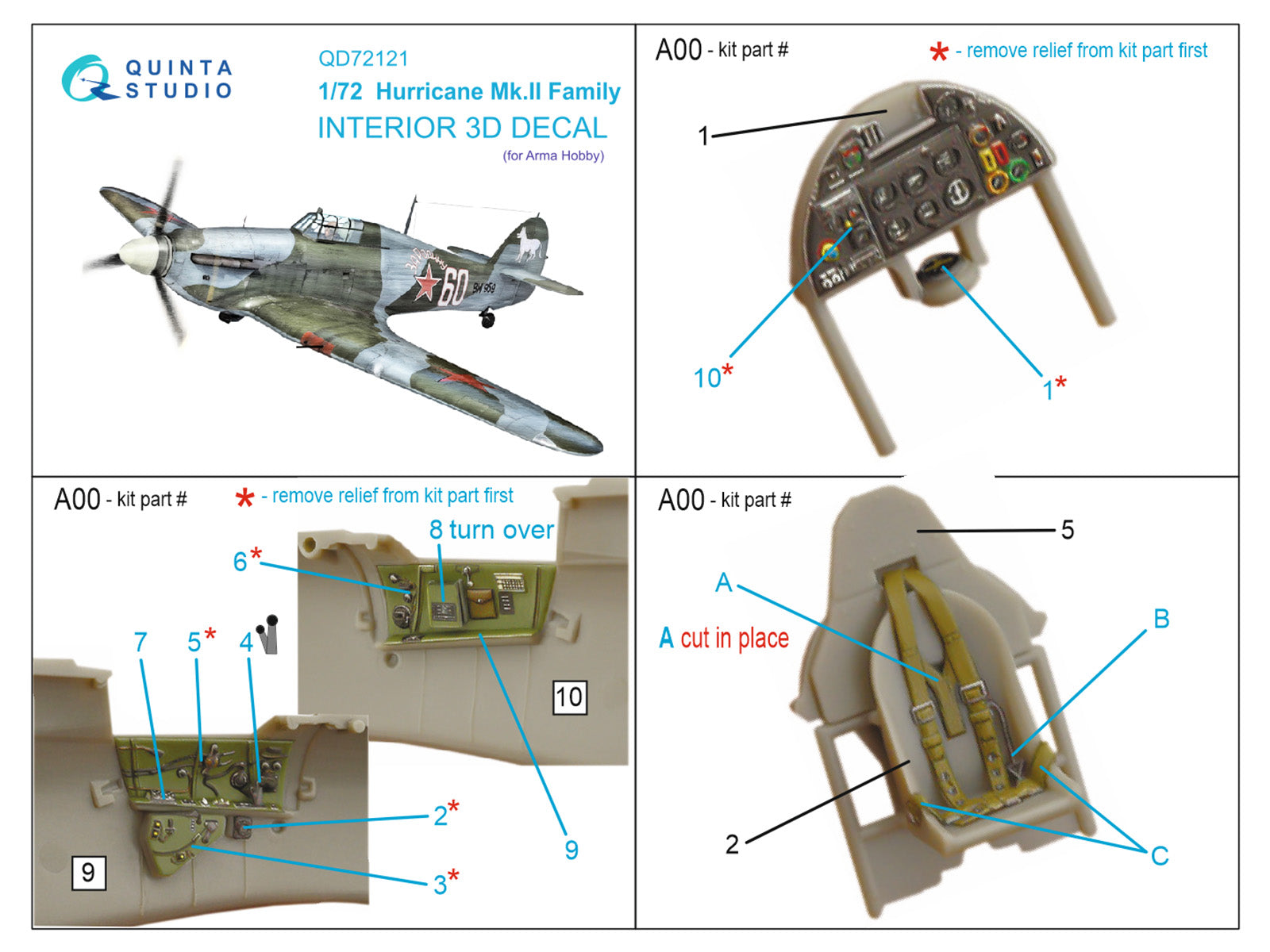 QUINTA STUDIO

QD72121
1/72 Hurricane Mk.II Family
INTERIOR 3D DECAL
(for Arma Hobby)

60

A00 - kit part #
* - remove relief from kit part first

1
10*
1*

A00 - kit part #
* - remove relief from kit part first

8 turn over
6*
7
5*
4
10
2*
3*
9
9

A00 - kit part #

5
A
A cut in place
B
2
C