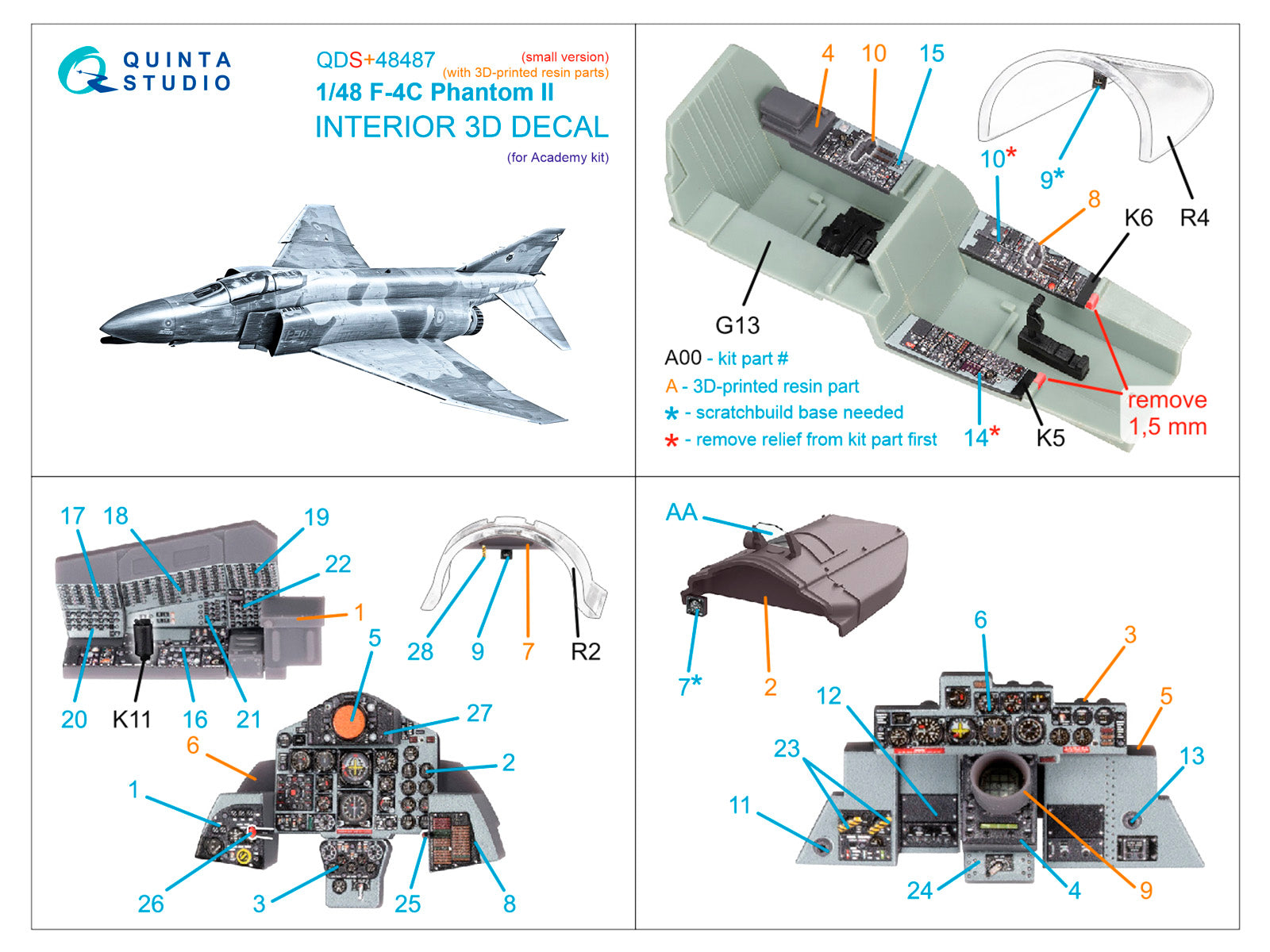 QUINTA STUDIO

QDS+48487 (small version)
(with 3D-printed resin parts)
1/48 F-4C Phantom II
INTERIOR 3D DECAL
(for Academy kit)

4 10 15
10* 9*
8
K6 R4
G13
A00 - kit part #
A - 3D-printed resin part
* - scratchbuild base needed
* - remove relief from kit part first
14* K5
remove 1,5 mm

17 18 19
22
1
20 K11 16 21
28 9 7 R2
5
27
6
2
1
26 3 25 8

AA
7* 2
6 3
12 5
23 13
11
24 4 9