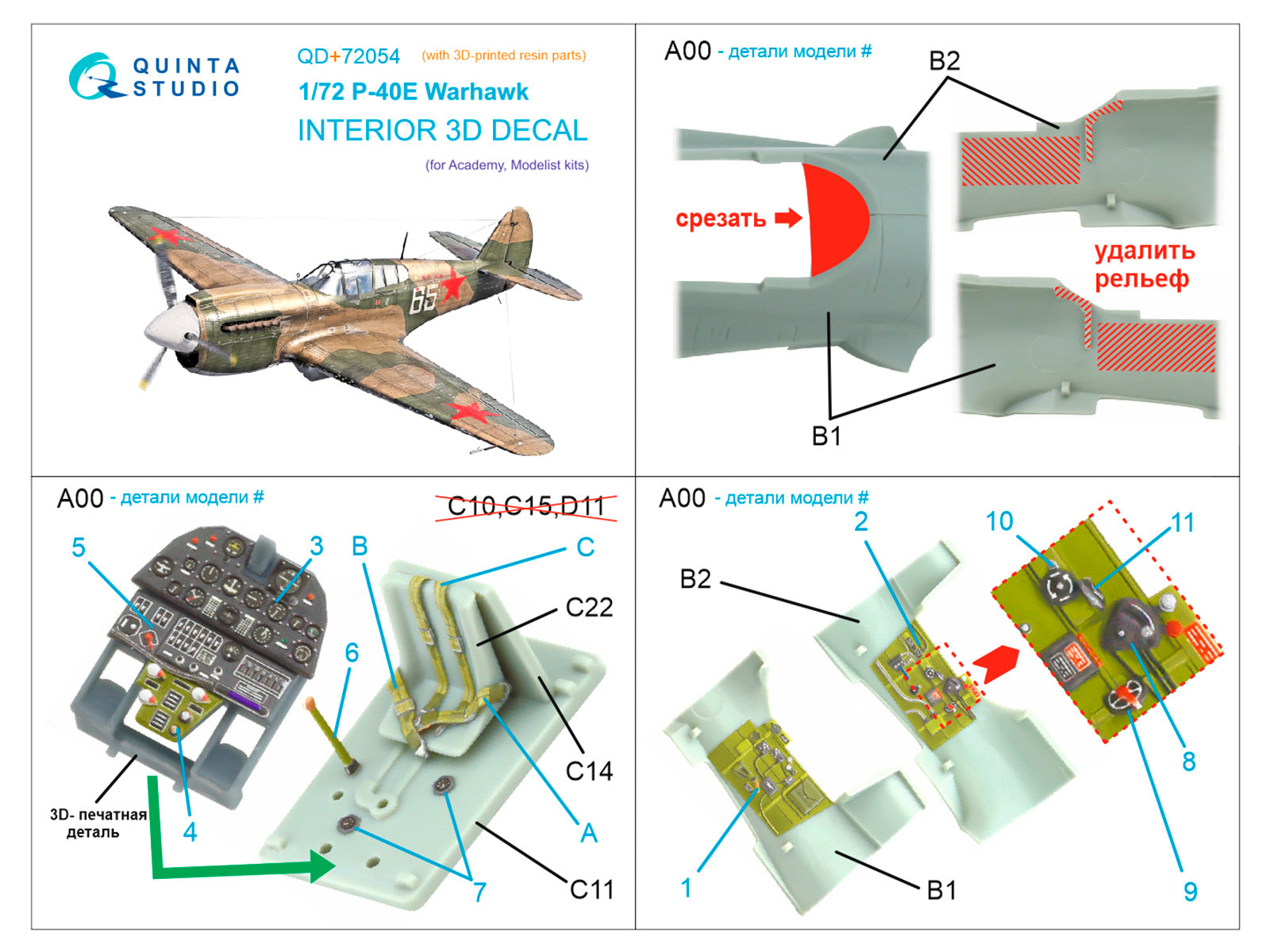 QUINTA STUDIO

QD+72054 (with 3D-printed resin parts)

1/72 P-40E Warhawk

INTERIOR 3D DECAL

(for Academy, Modelist kits)

65

A00 - детали модели #

B2

срезать

удалить рельеф

B1

A00 - детали модели #

C10,C15,D11

5

3

B

C

C22

6

C14

3D- печатная деталь

4

A

7

C11

A00 - детали модели #

2

10

11

B2

8

1

B1

9