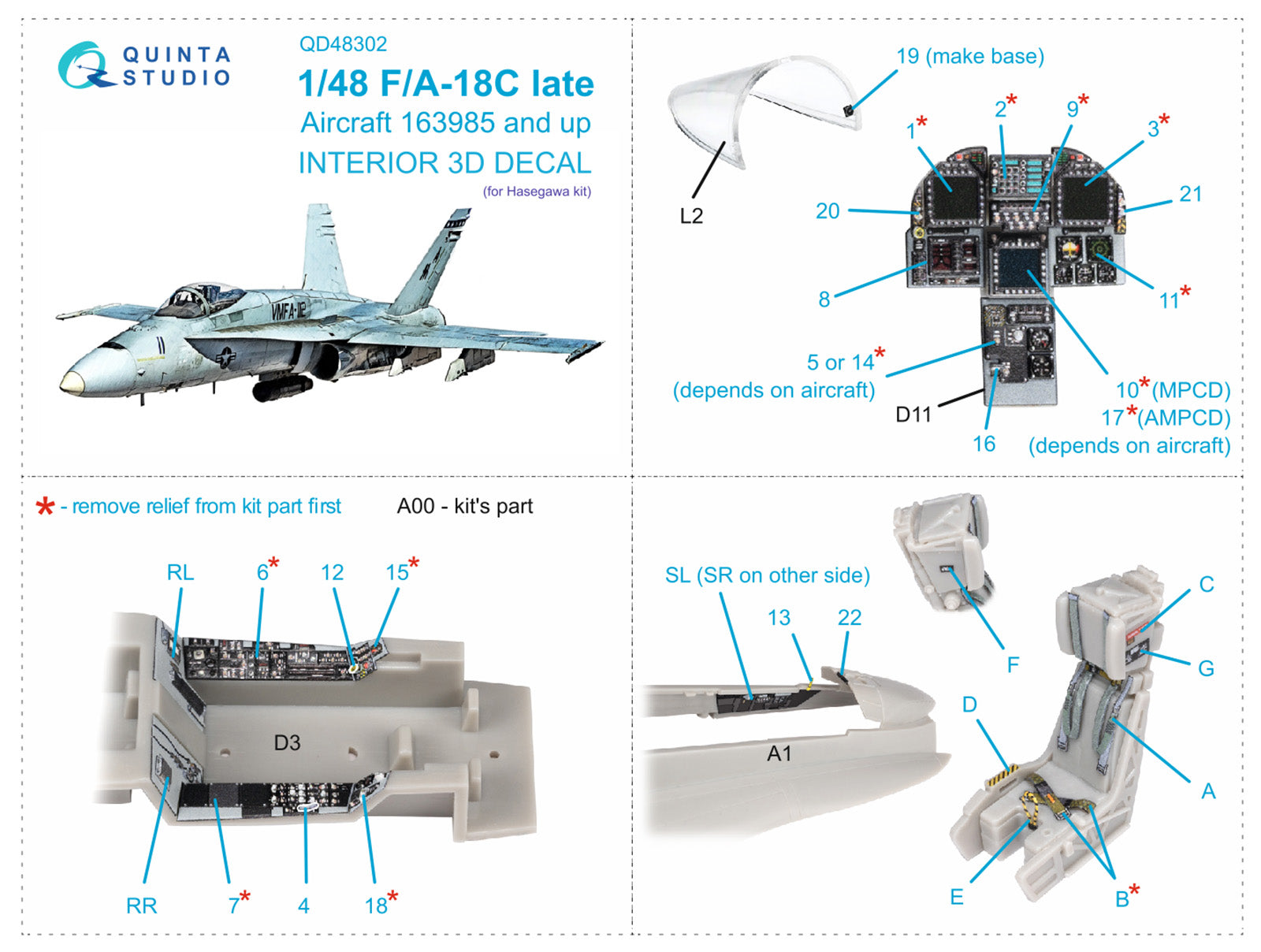 QUINTA STUDIO

QD48302

1/48 F/A-18C late

Aircraft 163985 and up

INTERIOR 3D DECAL

(for Hasegawa kit)

VMFA-112

19 (make base)

L2

1*

2*

9*

3*

20

21

8

11*

5 or 14*
(depends on aircraft)

D11

16

10*(MPCD)
17*(AMPCD)
(depends on aircraft)

* - remove relief from kit part first

A00 - kit's part

RL

6*

12

15*

D3

RR

7*

4

18*

SL (SR on other side)

13

22

A1

F

C

G

D

A

E

B*